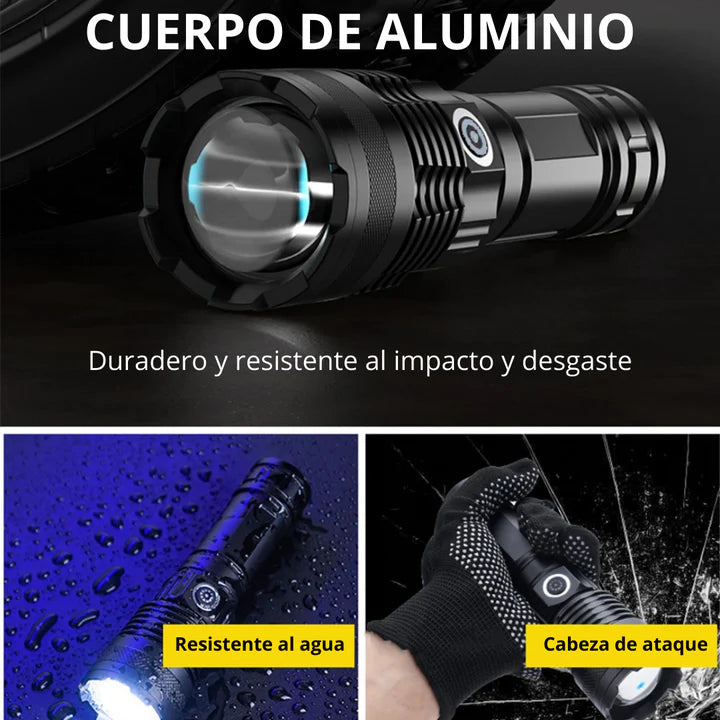 CUERPO DE ALUMINIO

Duradero y resistente al impacto y desgaste

Resistente al agua

Cabeza de ataque